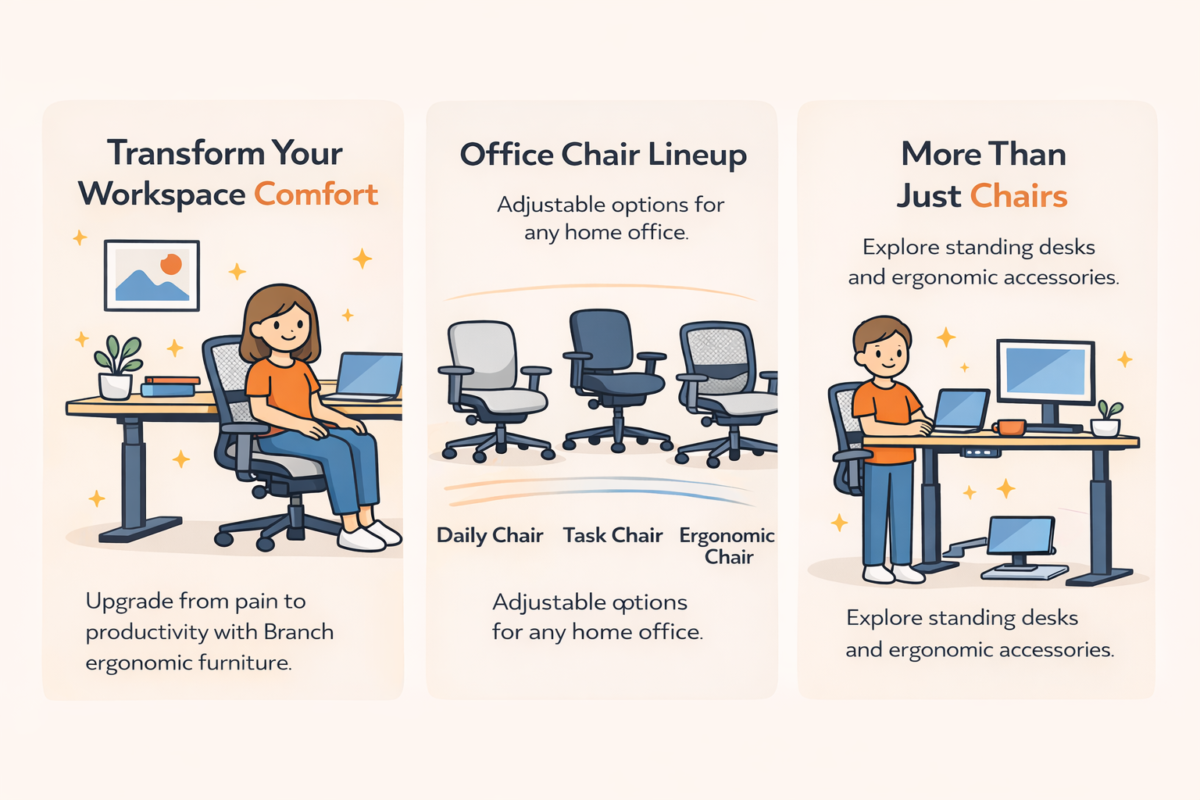 Transform Your Workspace Comfort

Upgrade from pain to productivity with Branch ergonomic furniture.

Office Chair Lineup

Adjustable options for any home office.

Daily Chair

Task Chair

Ergonomic Chair

Adjustable options for any home office.

More Than Just Chairs

Explore standing desks and ergonomic accessories.

Explore standing desks and ergonomic accessories.